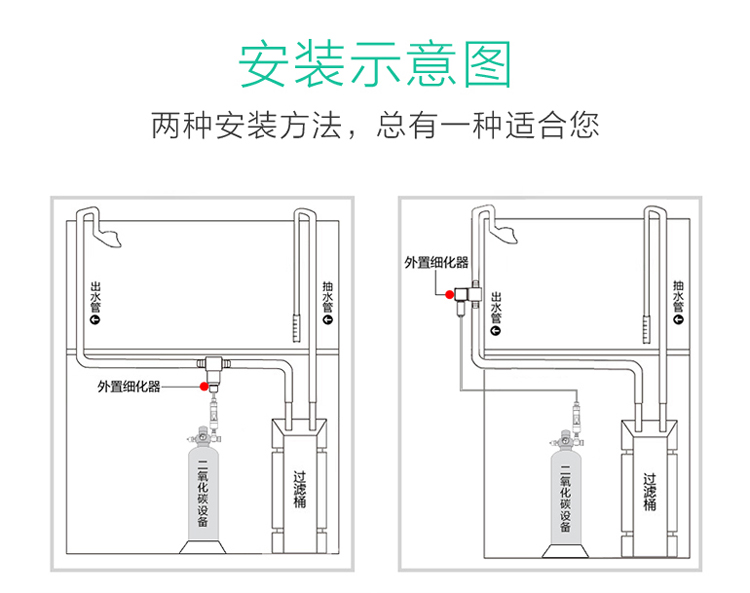 安装示意图

两种安装方法，总有一种适合您

出水管

抽水管

外置细化器

二氧化碳设备

过滤桶

外置细化器

出水管

抽水管

二氧化碳设备

过滤桶