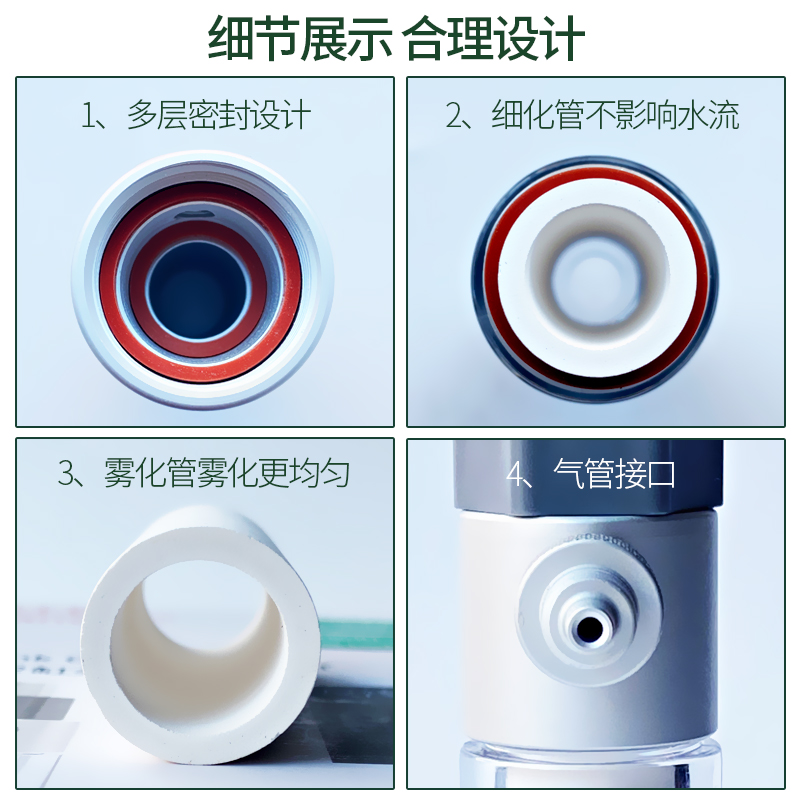 细节展示 合理设计

1、多层密封设计

2、细化管不影响水流

3、雾化管雾化更均匀

4、气管接口