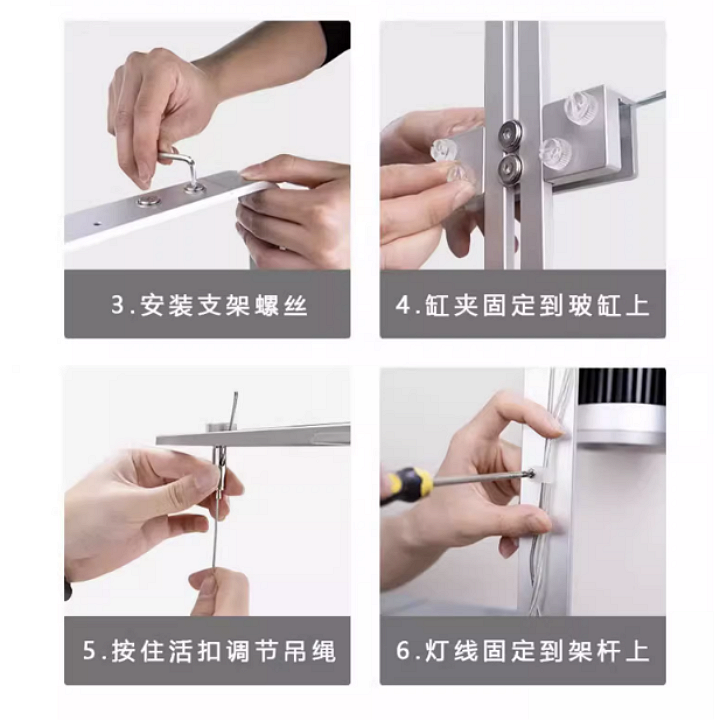 3.安装支架螺丝

4.缸夹固定到玻缸上

5.按住活扣调节吊绳

6.灯线固定到架杆上