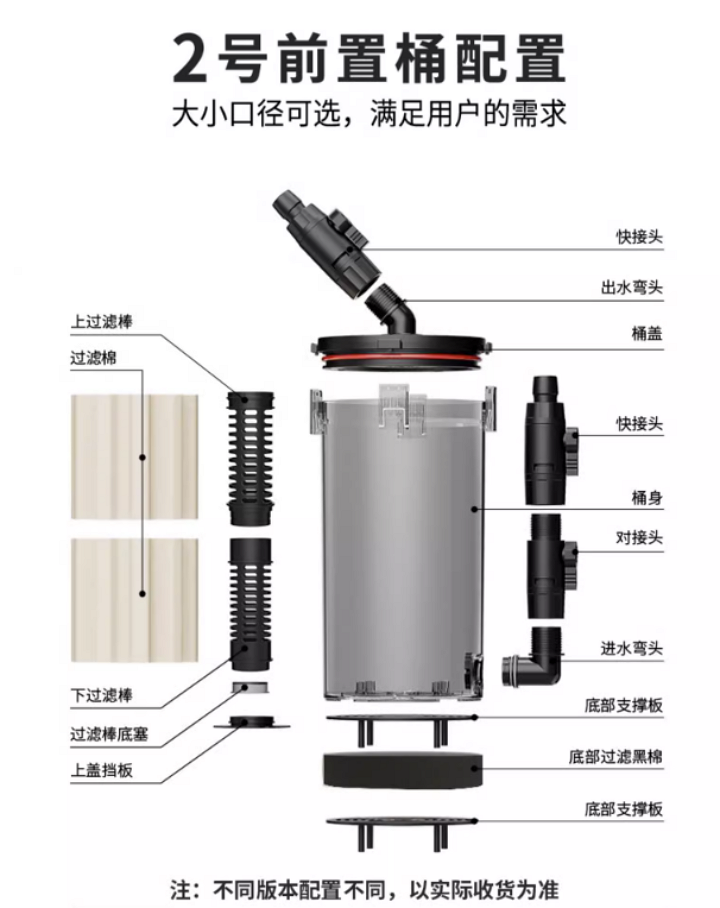 2号前置桶配置
大小口径可选，满足用户的需求

上过滤棒
过滤棉
下过滤棒
过滤棒底塞
上盖挡板

快接头
出水弯头
桶盖
快接头
桶身
对接头
进水弯头
底部支撑板
底部过滤黑棉
底部支撑板

注：不同版本配置不同，以实际收货为准