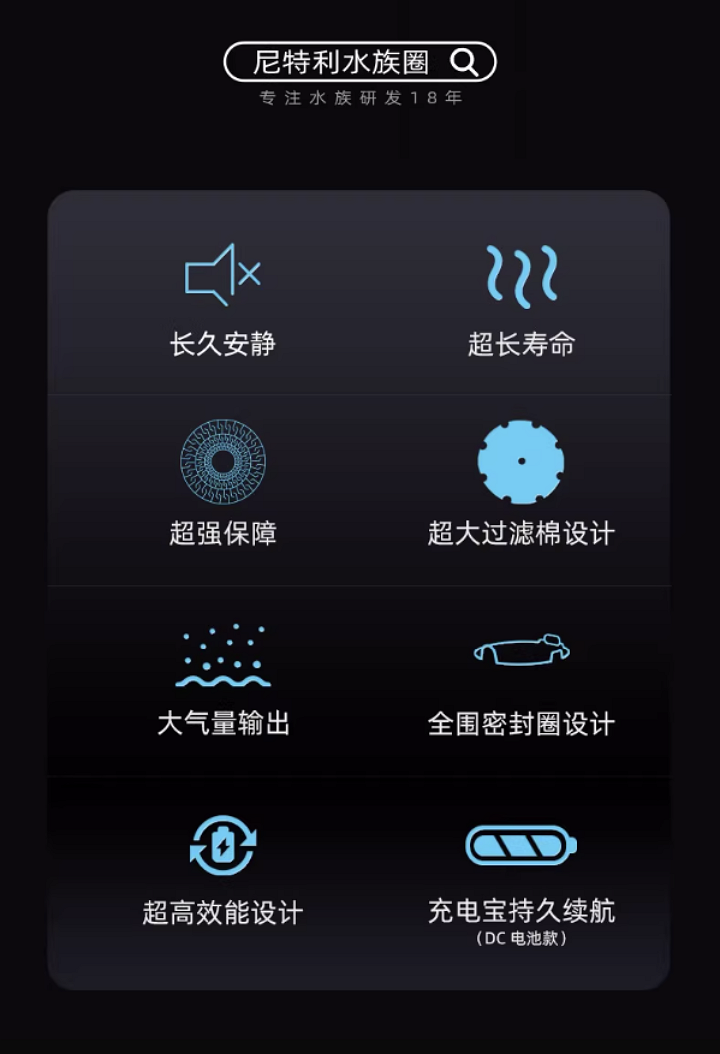 尼特利水族圈

专注水族研发18年

长久安静

超长寿命

超强保障

超大过滤棉设计

大气量输出

全围密封圈设计

超高效能设计

充电宝持久续航
（DC电池款）