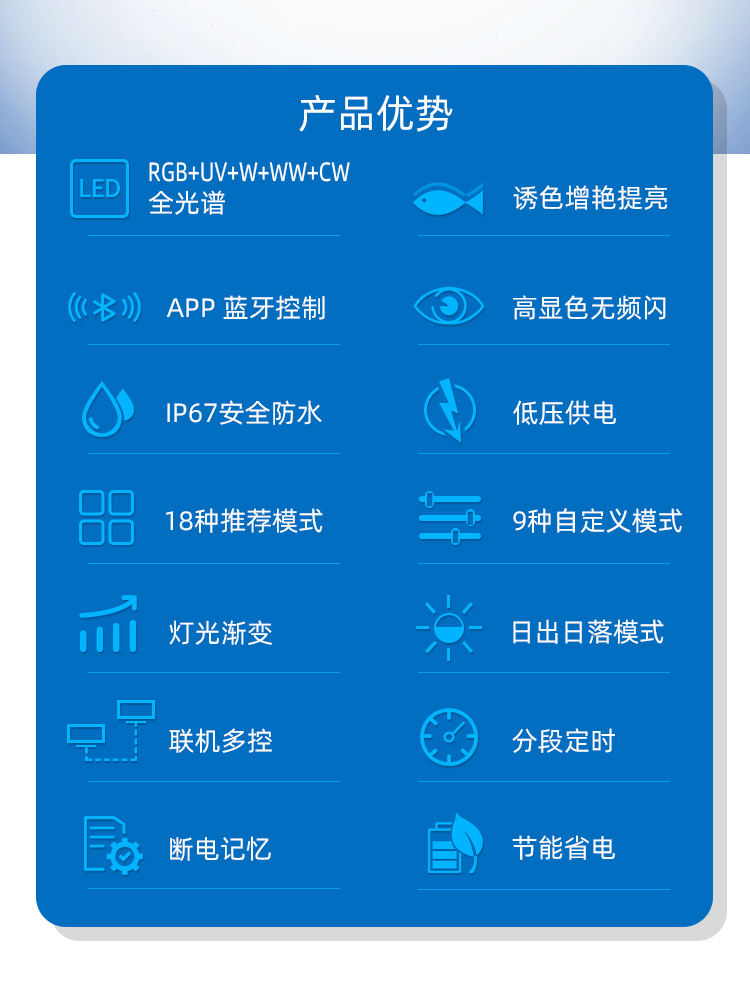 产品优势

LED

RGB+UV+W+WW+CW
全光谱

APP 蓝牙控制

IP67安全防水

18种推荐模式

灯光渐变

联机多控

断电记忆

诱色增艳提亮

高显色无频闪

低压供电

9种自定义模式

日出日落模式

分段定时

节能省电