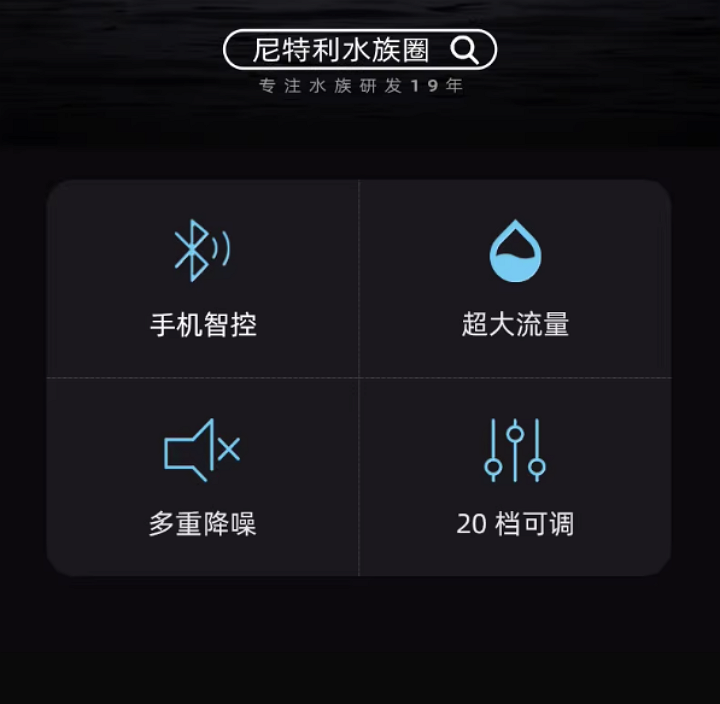 尼特利水族圈

专注水族研发19年

手机智控

超大流量

多重降噪

20档可调