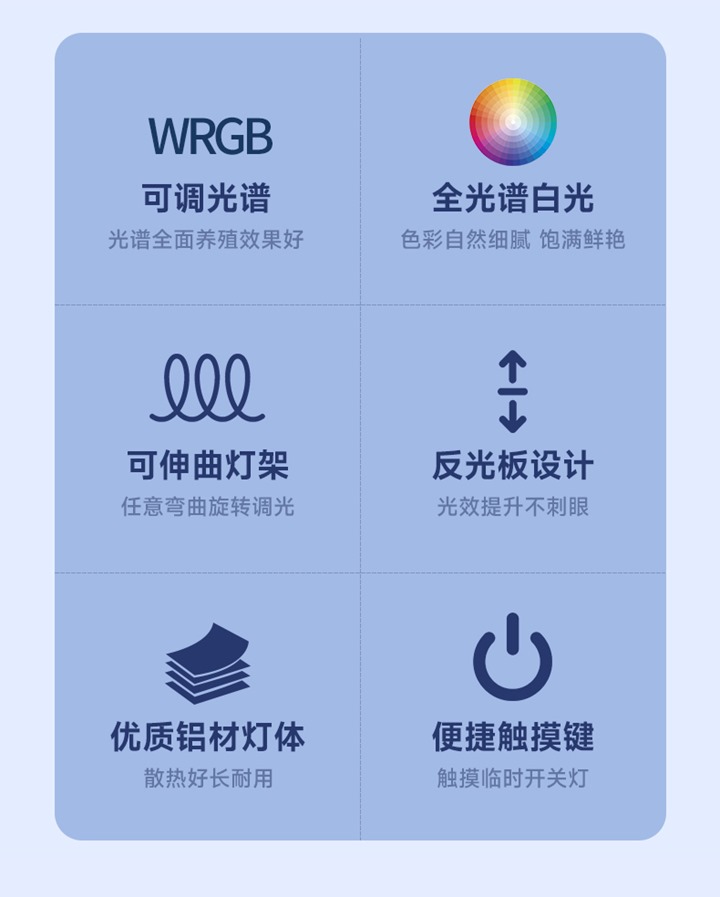 WRGB
可调光谱
光谱全面养殖效果好

全光谱白光
色彩自然细腻 饱满鲜艳

可伸曲灯架
任意弯曲旋转调光

反光板设计
光效提升不刺眼

优质铝材灯体
散热好长耐用

便捷触摸键
触摸临时开关灯